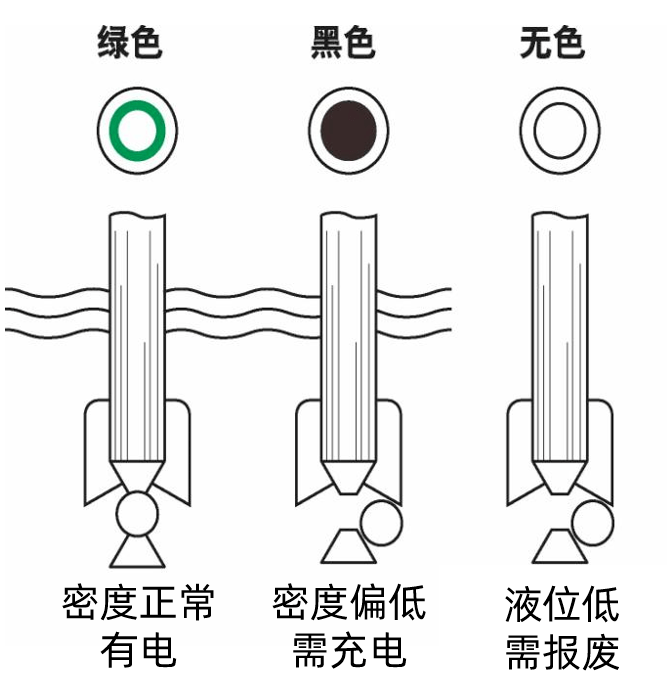 绿色

黑色

无色

密度正常
有电

密度偏低
需充电

液位低
需报废